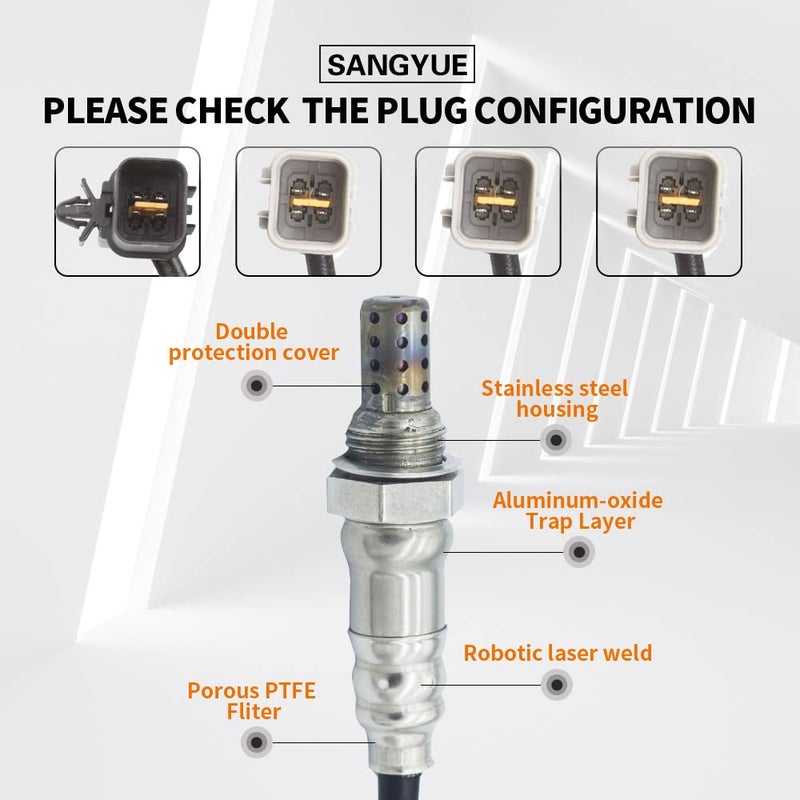 SANGYUE

PLEASE CHECK THE PLUG CONFIGURATION

Double protection cover

Stainless steel housing

Aluminum-oxide Trap Layer

Robotic laser weld

Porous PTFE Fliter